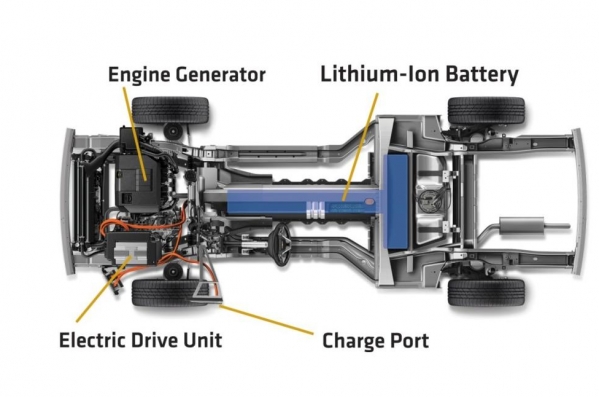 Engine Generator
Lithium-Ion Battery
Electric Drive Unit
Charge Port